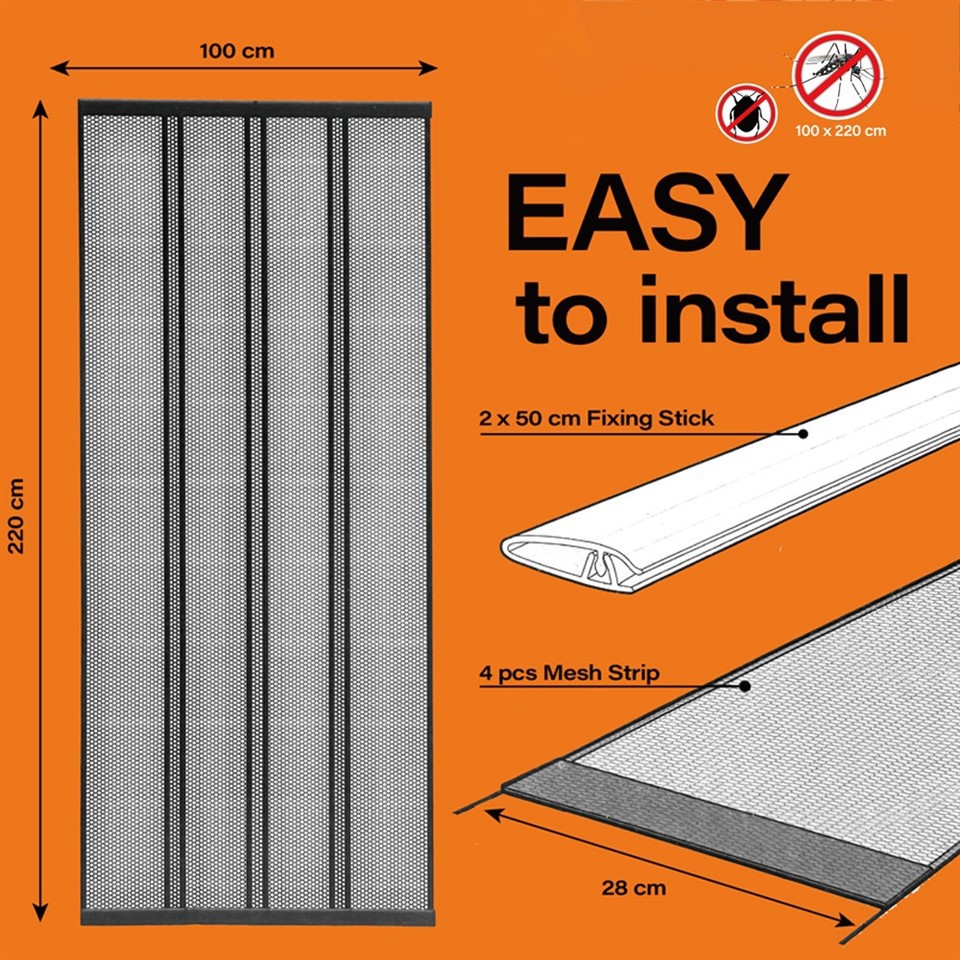 100 cm

220 cm

100 x 220 cm

EASY
to install

2 x 50 cm Fixing Stick

4 pcs Mesh Strip

28 cm